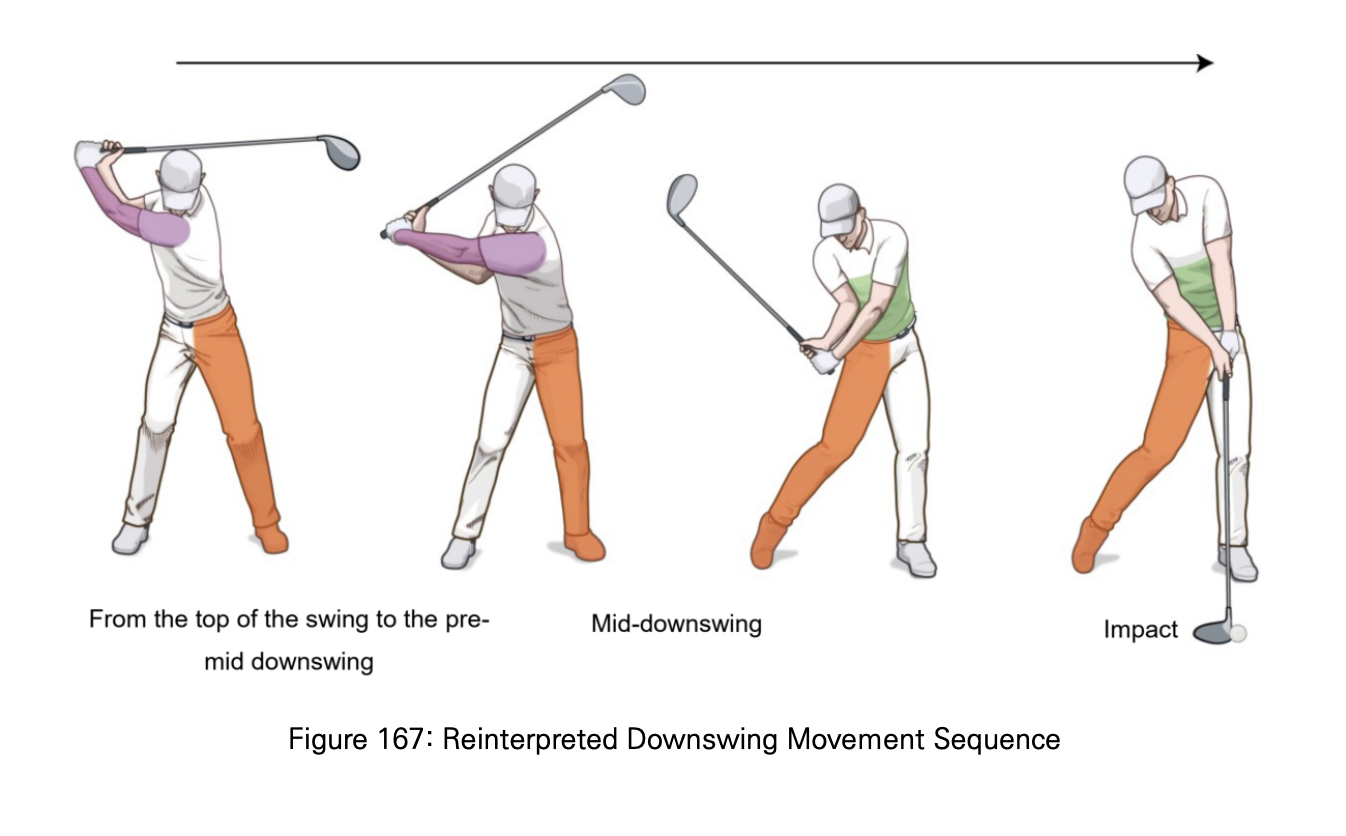 From the top of the swing to the pre-mid downswing

Mid-downswing

Impact

Figure 167: Reinterpreted Downswing Movement Sequence